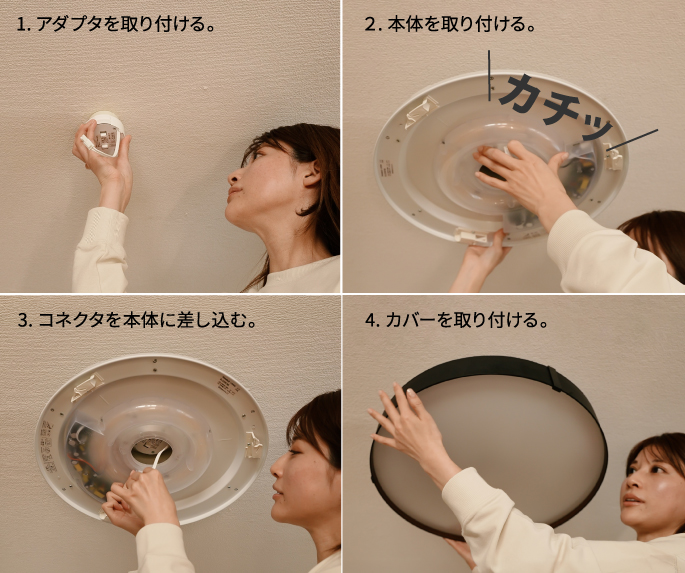 1. アダプタを取り付ける。

2. 本体を取り付ける。

カチッ

3. コネクタを本体に差し込む。

4. カバーを取り付ける。